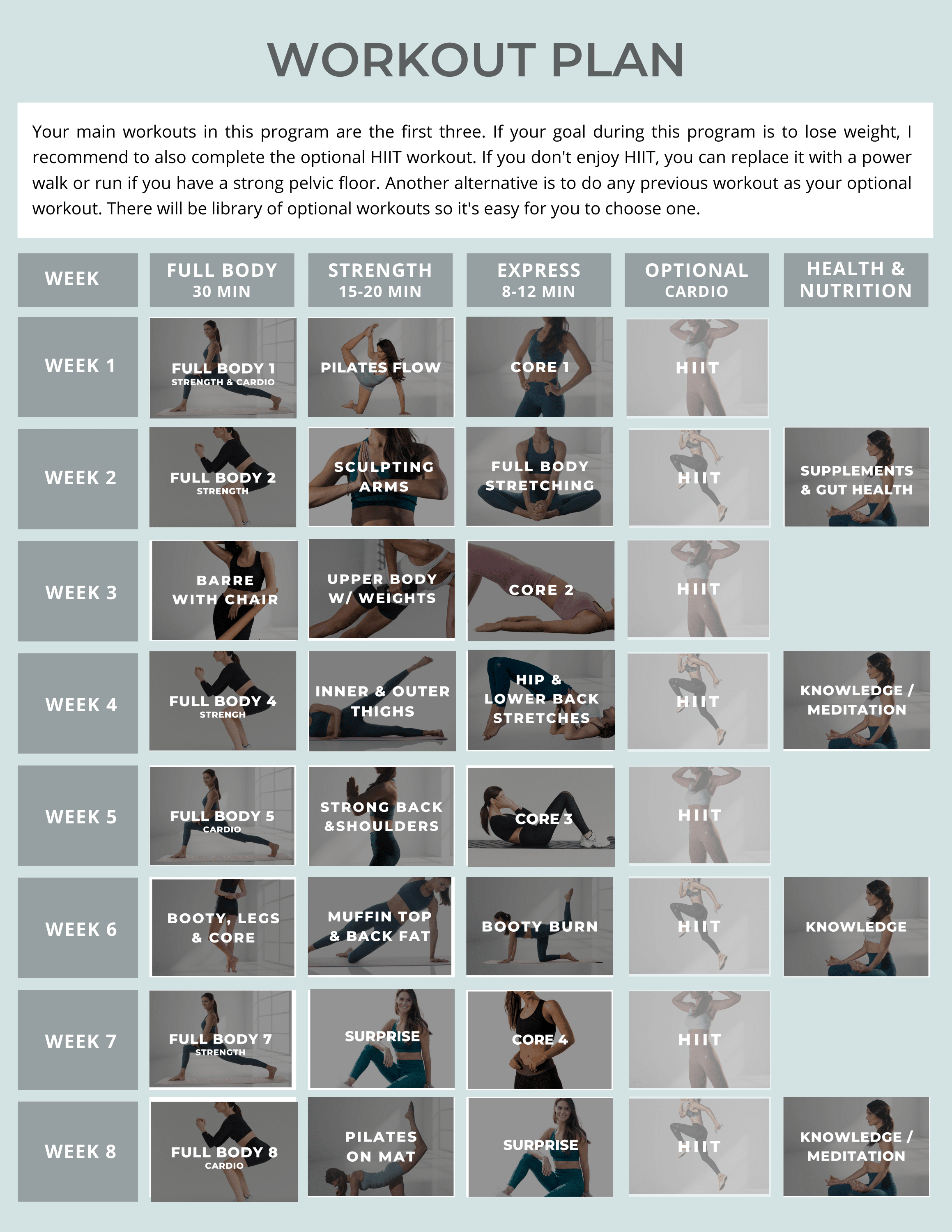 WORKOUT PLAN

Your main workouts in this program are the first three. If your goal during this program is to lose weight, I recommend to also complete the optional HIIT workout. If you don't enjoy HIIT, you can replace it with a power walk or run if you have a strong pelvic floor. Another alternative is to do any previous workout as your optional workout. There will be library of optional workouts so it's easy for you to choose one.

| WEEK | FULL BODY 30 MIN | STRENGTH 15-20 MIN | EXPRESS 8-12 MIN | OPTIONAL CARDIO | HEALTH & NUTRITION |
|---|---|---|---|---|---|
| WEEK 1 | FULL BODY 1 STRENGTH & CARDIO | PILATES FLOW | CORE 1 | HIIT | |
| WEEK 2 | FULL BODY 2 STRENGTH | SCULPTING ARMS | FULL BODY STRETCHING | HIIT | SUPPLEMENTS & GUT HEALTH |
| WEEK 3 | BARRE WITH CHAIR | UPPER BODY W/ WEIGHTS | CORE 2 | HIIT | |
| WEEK 4 | FULL BODY 4 STRENGH | INNER & OUTER THIGHS | HIP & LOWER BACK STRETCHES | HIIT | KNOWLEDGE / MEDITATION |
| WEEK 5 | FULL BODY 5 CARDIO | STRONG BACK &SHOULDERS | CORE 3 | HIIT | |
| WEEK 6 | BOOTY, LEGS & CORE | MUFFIN TOP & BACK FAT | BOOTY BURN | HIIT | KNOWLEDGE |
| WEEK 7 | FULL BODY 7 STRENGTH | SURPRISE | CORE 4 | HIIT | |
| WEEK 8 | FULL BODY 8 CARDIO | PILATES ON MAT | SURPRISE | HIIT | KNOWLEDGE / MEDITATION |